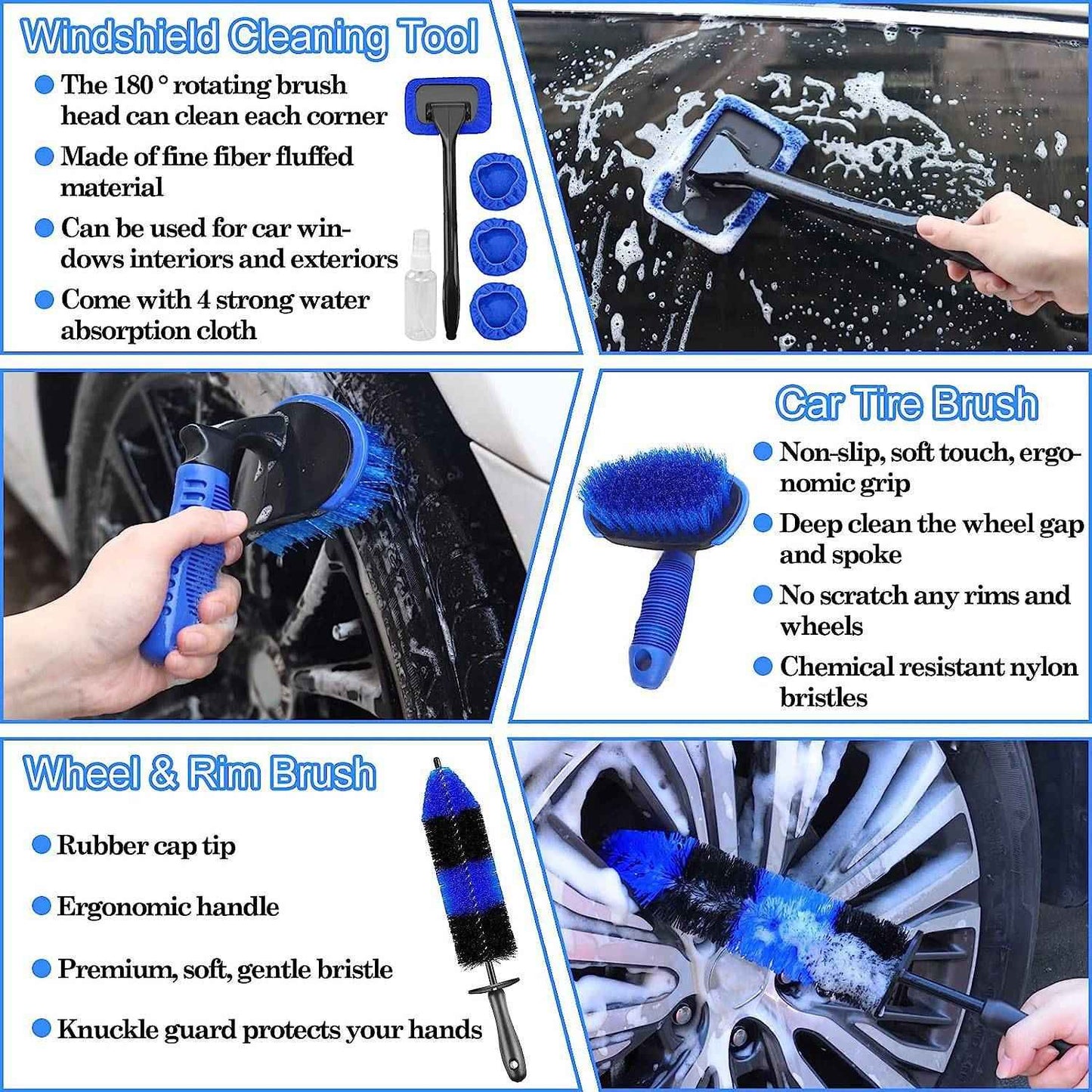 Windshield Cleaning Tool

The 180 ° rotating brush head can clean each corner

Made of fine fiber fluffed material

Can be used for car windows interiors and exteriors

Come with 4 strong water absorption cloth

Car Tire Brush

Non-slip, soft touch, ergonomic grip

Deep clean the wheel gap and spoke

No scratch any rims and wheels

Chemical resistant nylon bristles

Wheel & Rim Brush

Rubber cap tip

Ergonomic handle

Premium, soft, gentle bristle

Knuckle guard protects your hands